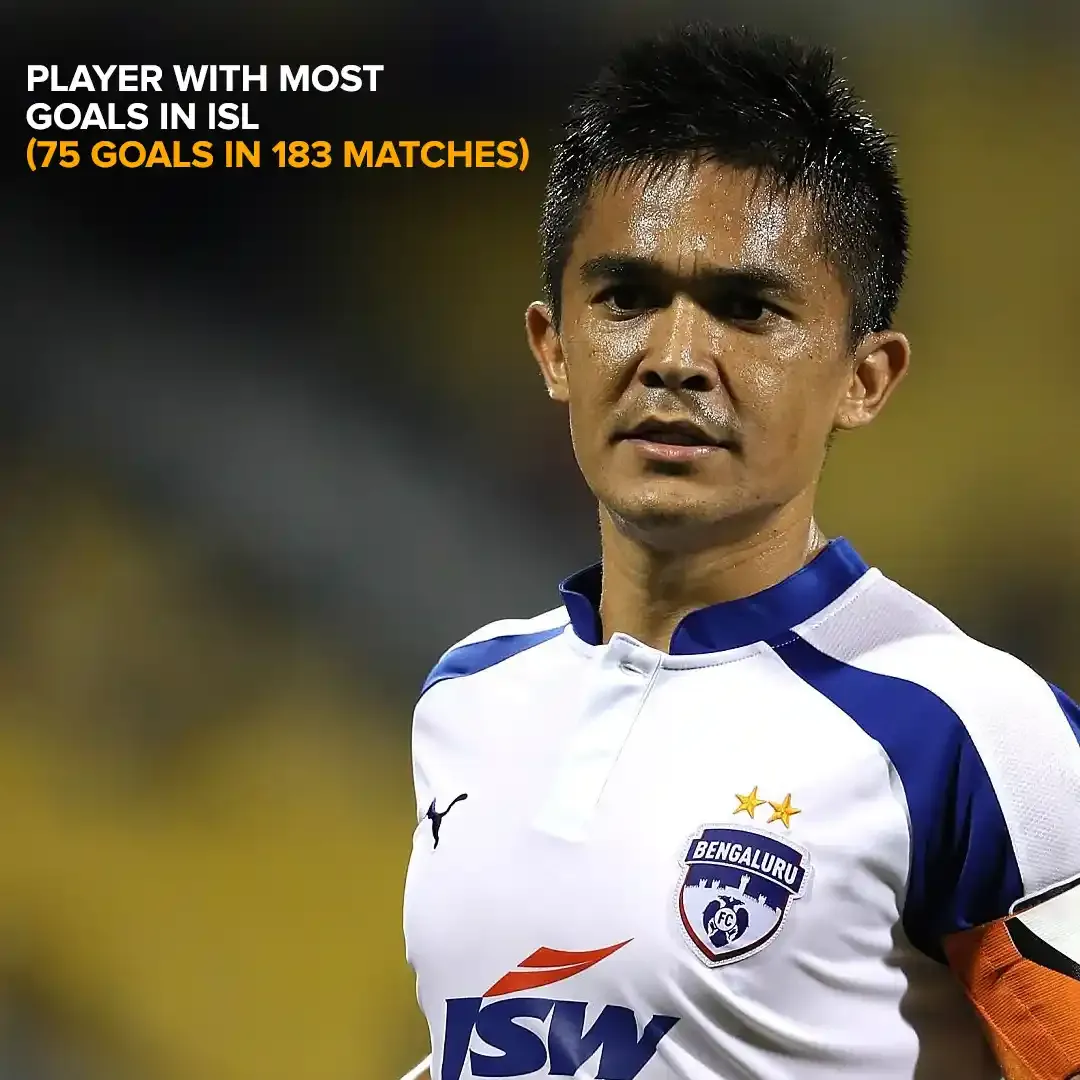 PLAYER WITH MOST GOALS IN ISL
(75 GOALS IN 183 MATCHES)

BENGALURU
FC

JSW