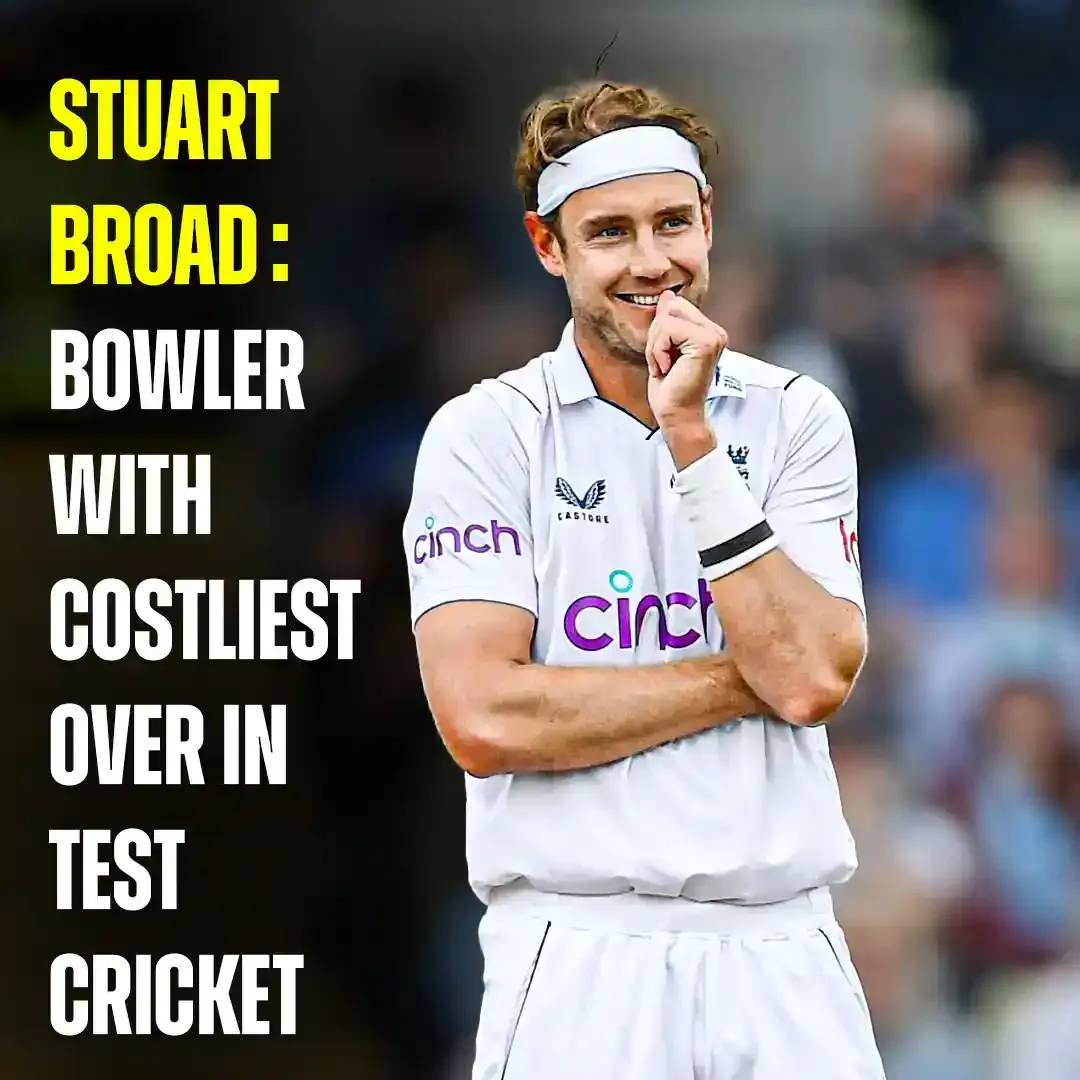 STUART BROAD : BOWLER WITH COSTLIEST OVER IN TEST CRICKET

cinch
CASTORE
cinch