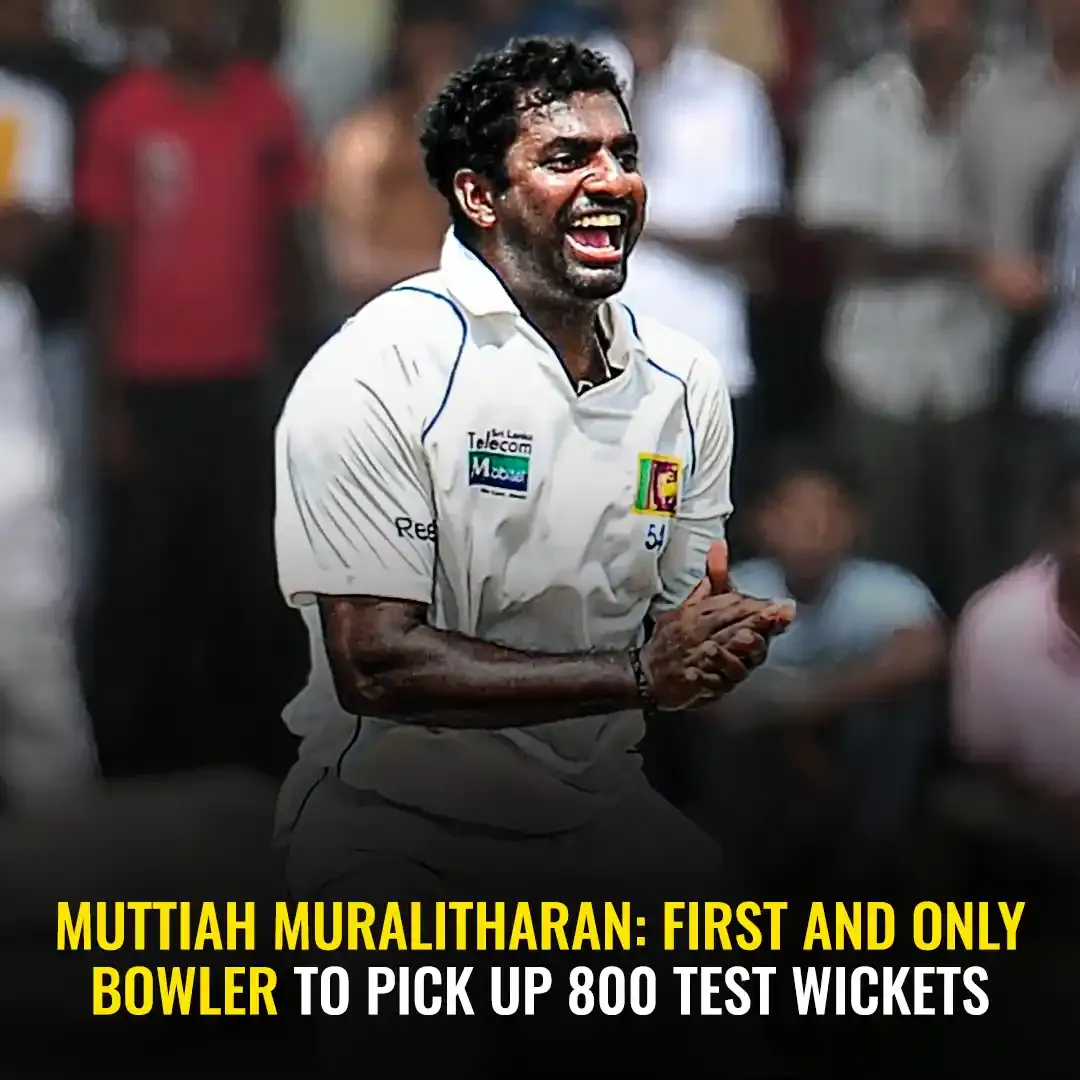 Sri Lanka Telecom Mobitel

Ree

54

MUTTIAH MURALITHARAN: FIRST AND ONLY BOWLER TO PICK UP 800 TEST WICKETS