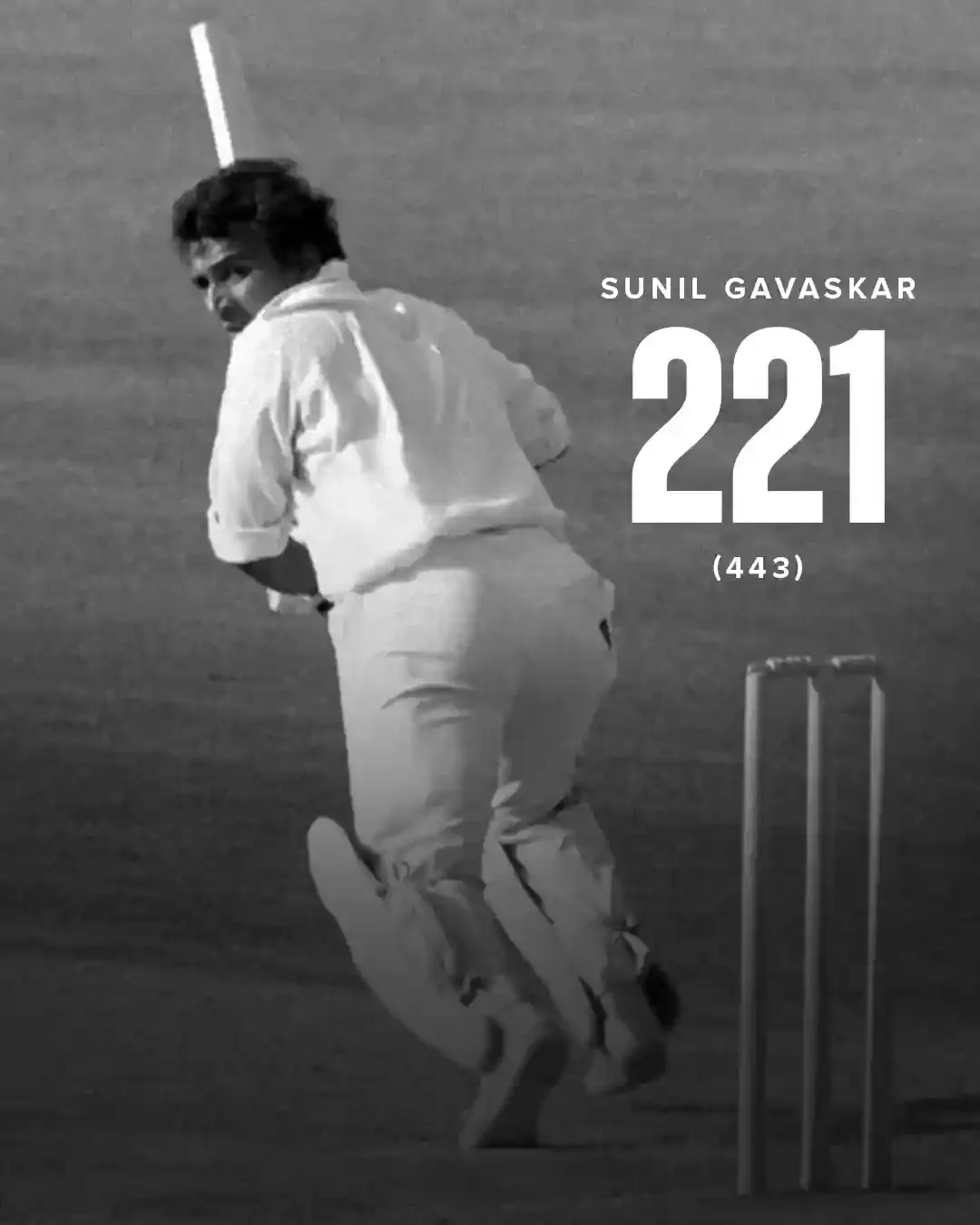 SUNIL GAVASKAR

221

(443)