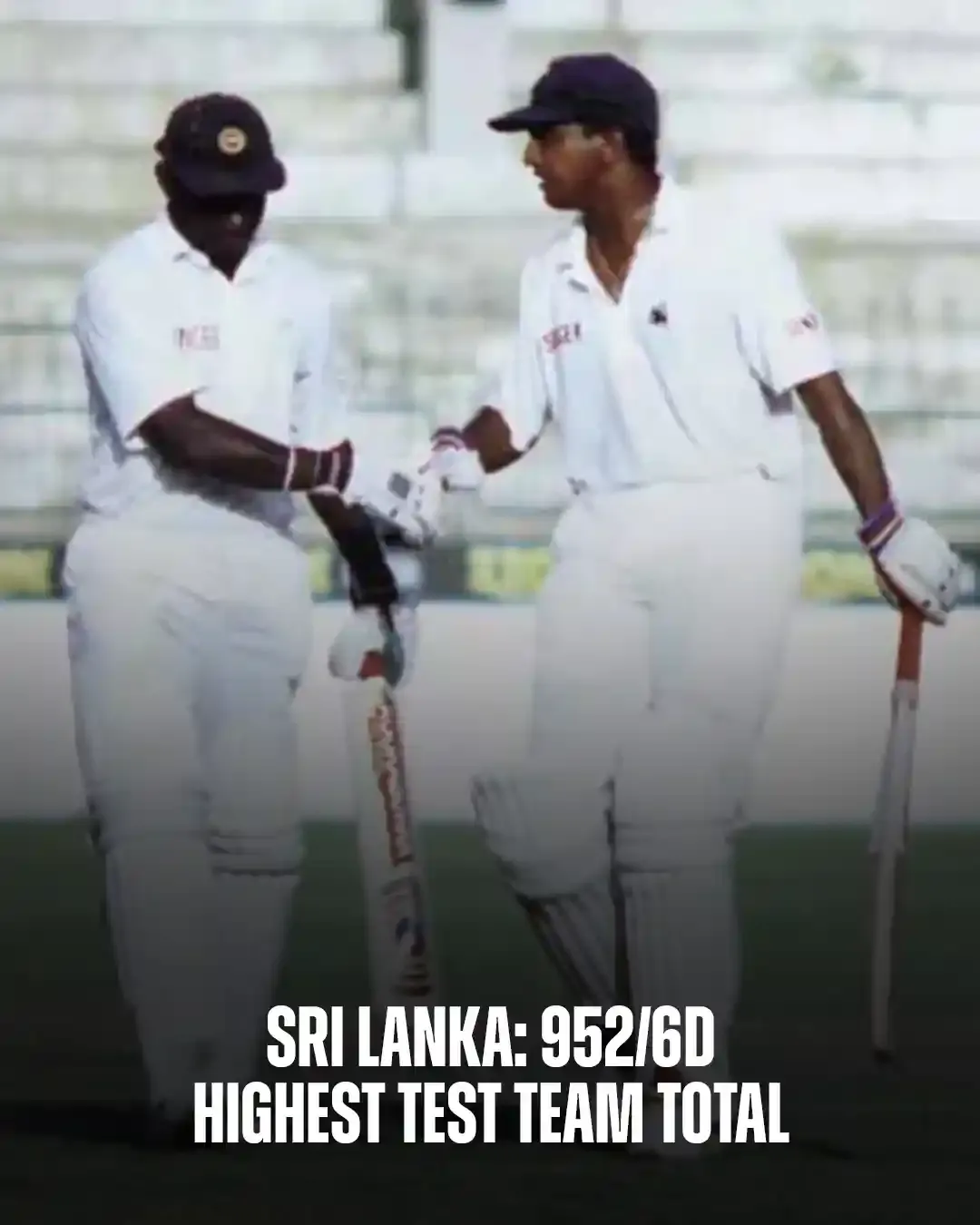 SRI LANKA: 952/6D
HIGHEST TEST TEAM TOTAL