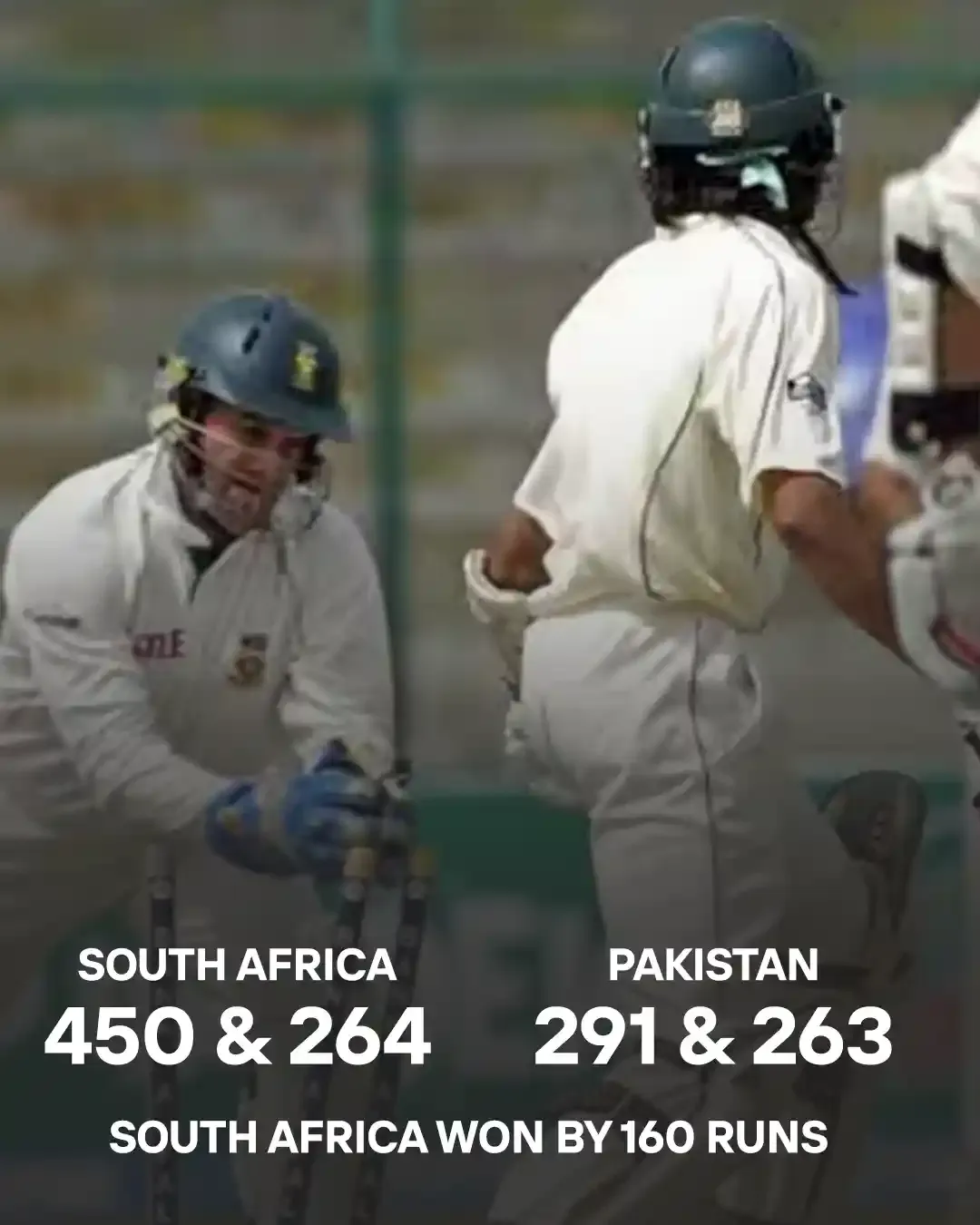 SOUTH AFRICA
450 & 264

PAKISTAN
291 & 263

SOUTH AFRICA WON BY 160 RUNS