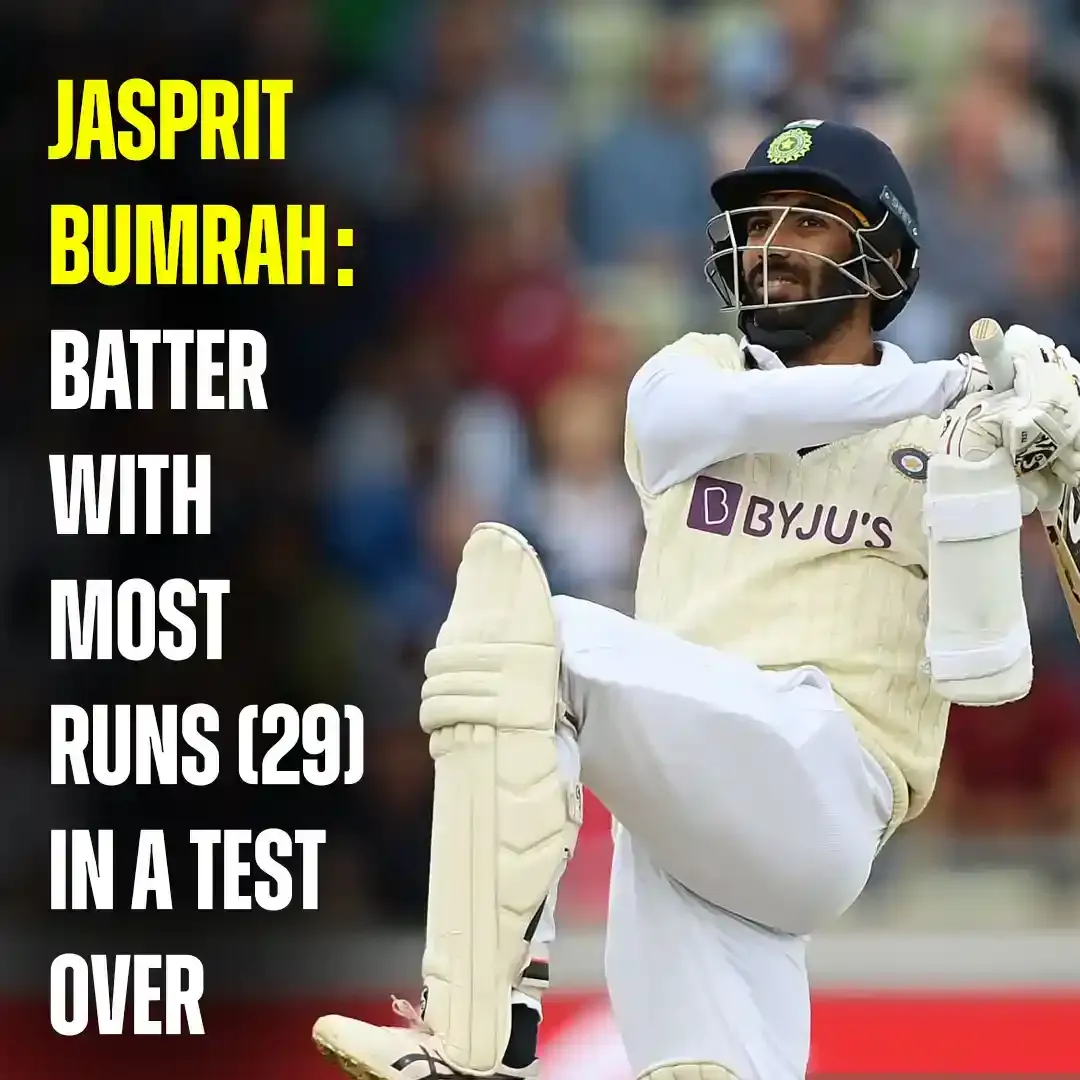 JASPRIT BUMRAH: BATTER WITH MOST RUNS (29) IN A TEST OVER

BYJU'S