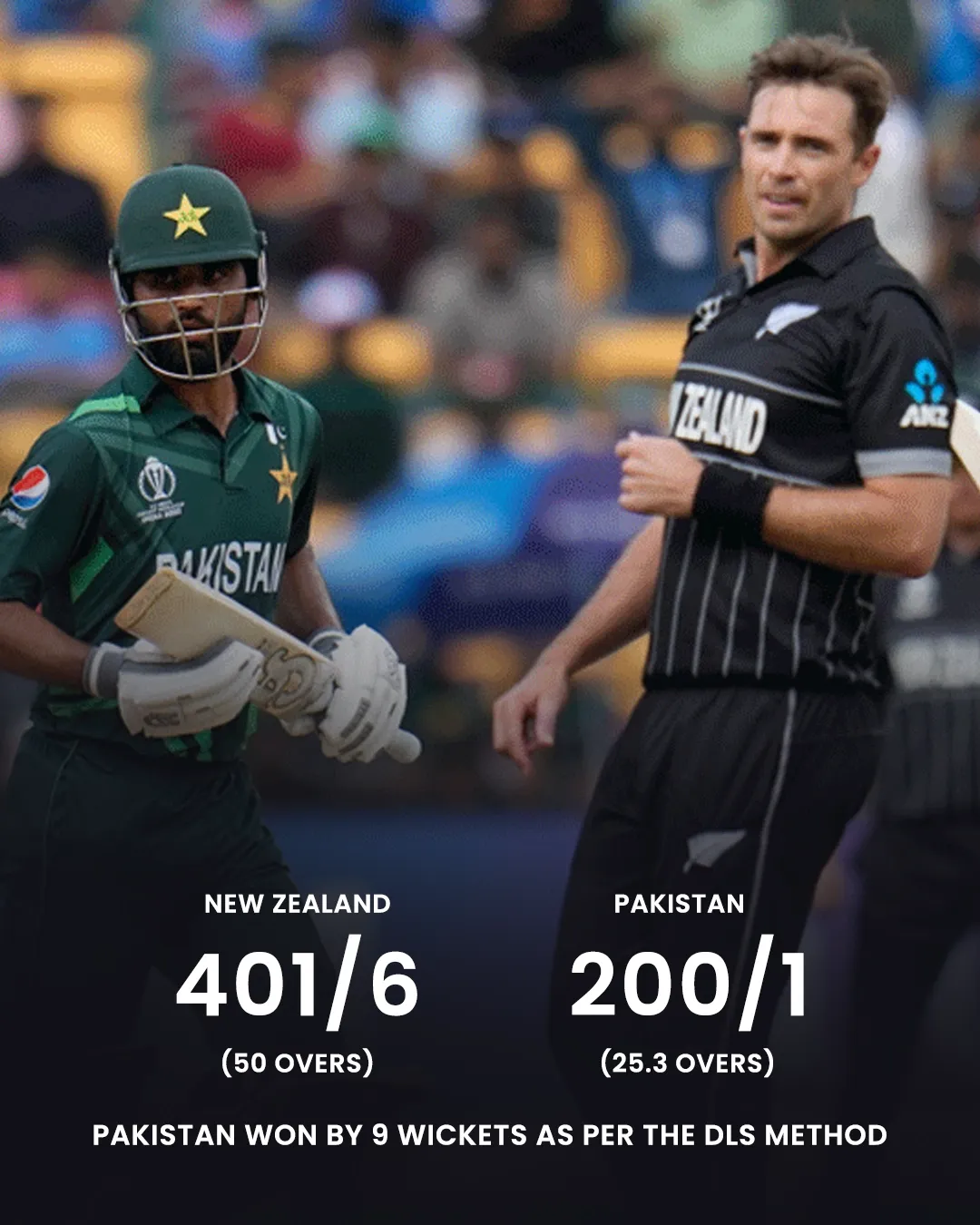 PAKISTAN

ZEALAND

ANZ

NEW ZEALAND
401/6
(50 OVERS)

PAKISTAN
200/1
(25.3 OVERS)

PAKISTAN WON BY 9 WICKETS AS PER THE DLS METHOD