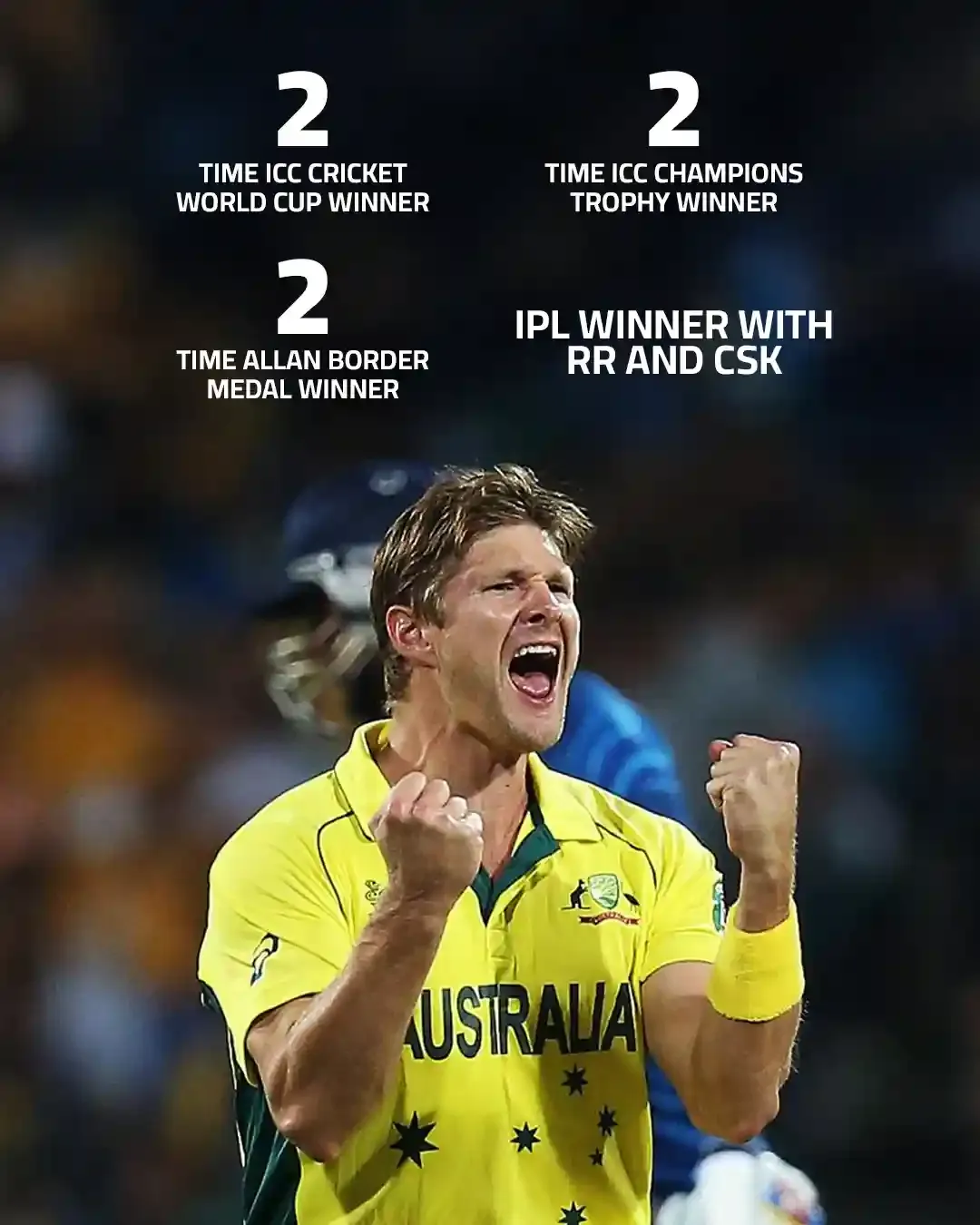 2
TIME ICC CRICKET WORLD CUP WINNER

2
TIME ICC CHAMPIONS TROPHY WINNER

2
TIME ALLAN BORDER MEDAL WINNER

IPL WINNER WITH RR AND CSK

AUSTRALIA