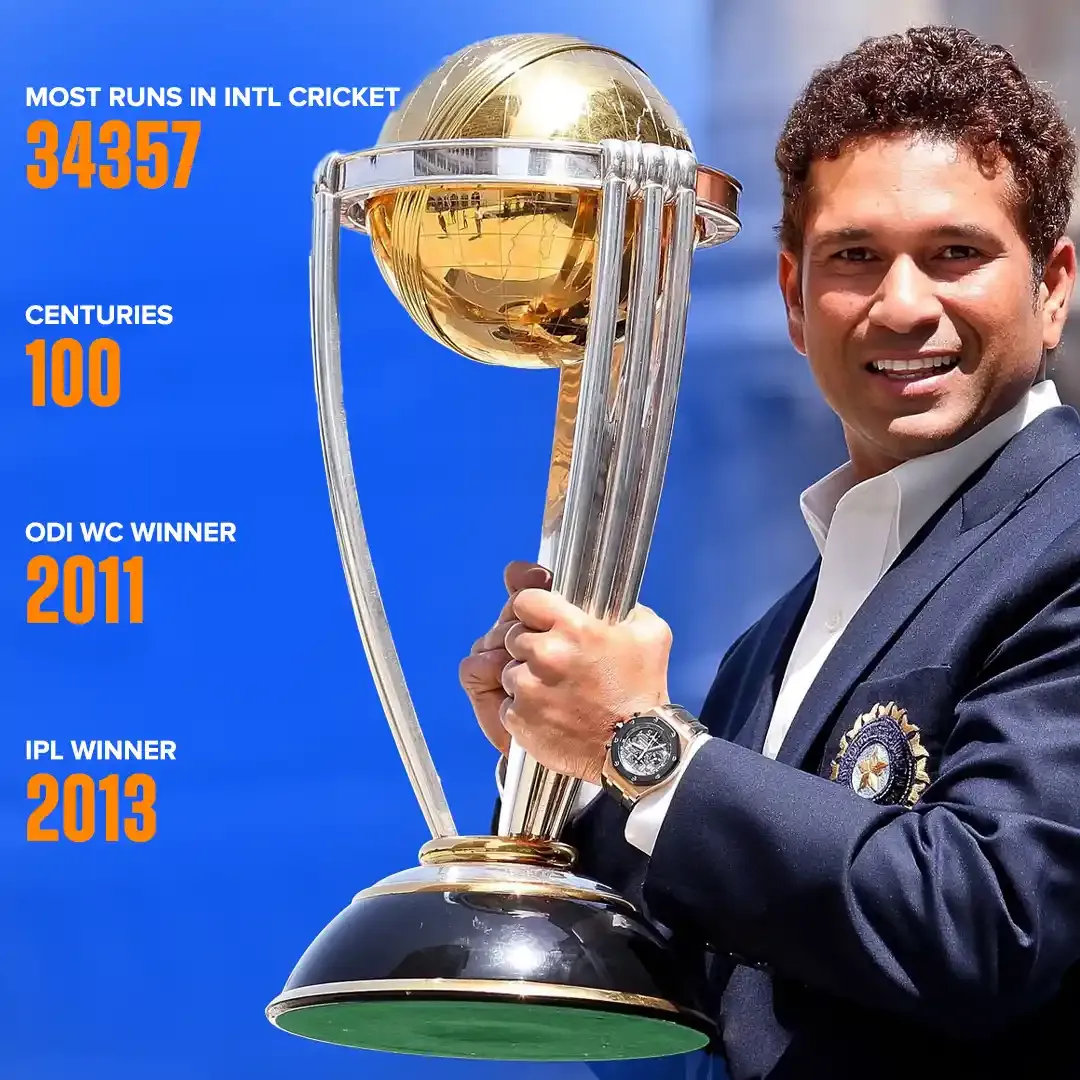 MOST RUNS IN INTL CRICKET
34357

CENTURIES
100

ODI WC WINNER
2011

IPL WINNER
2013