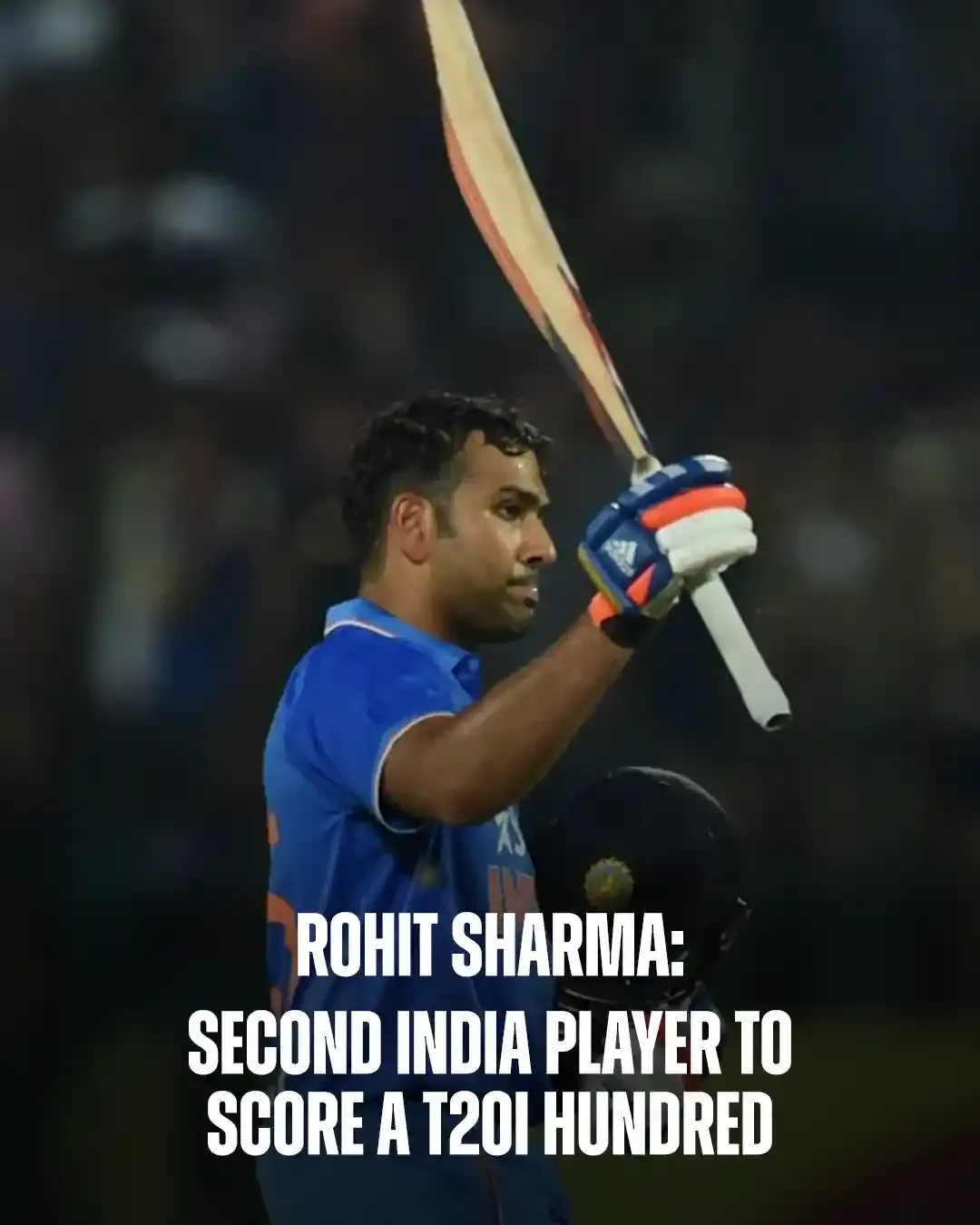 ROHIT SHARMA:
SECOND INDIA PLAYER TO SCORE A T20I HUNDRED