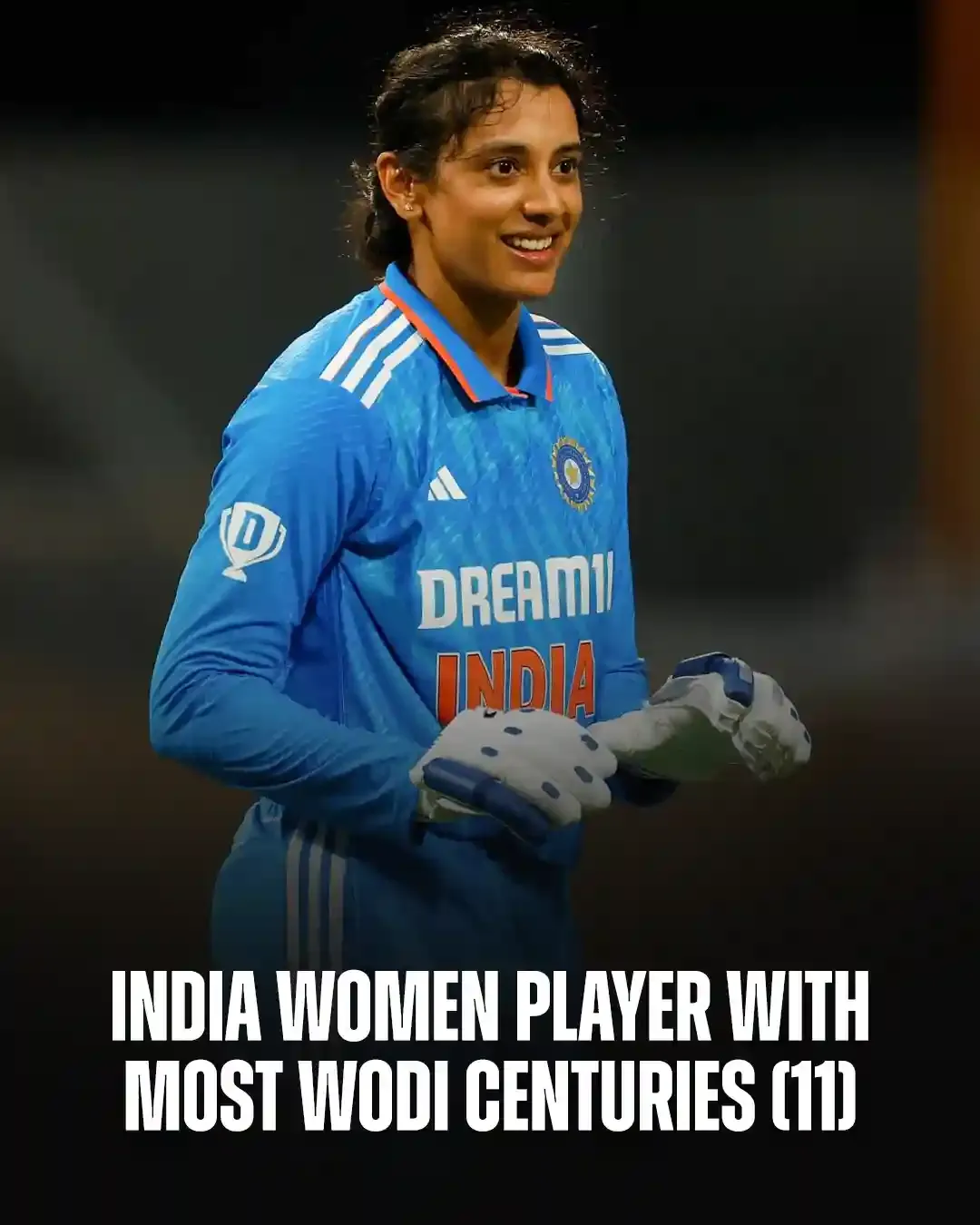 DREAM11
INDIA

INDIA WOMEN PLAYER WITH MOST WODI CENTURIES (11)