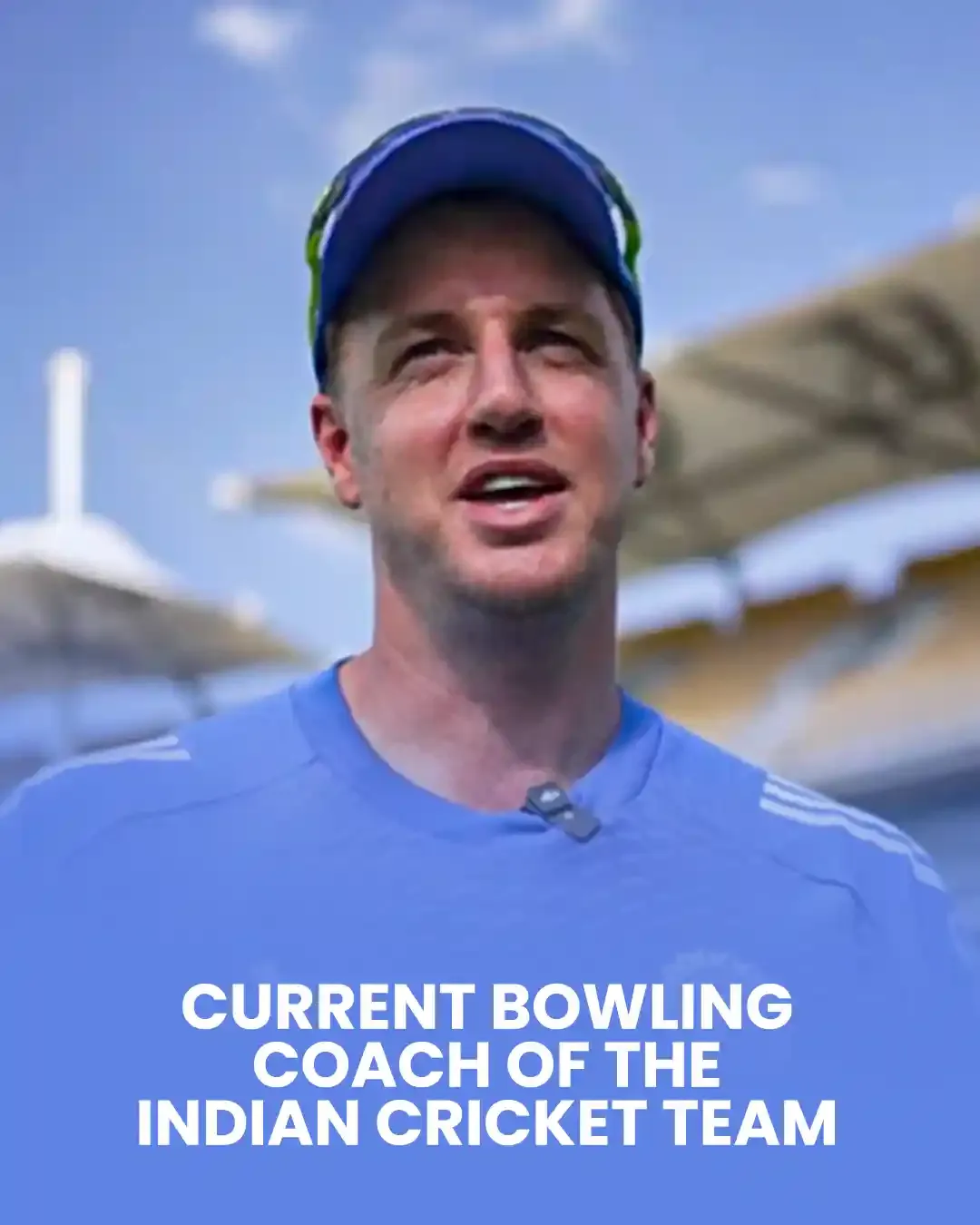 CURRENT BOWLING COACH OF THE INDIAN CRICKET TEAM