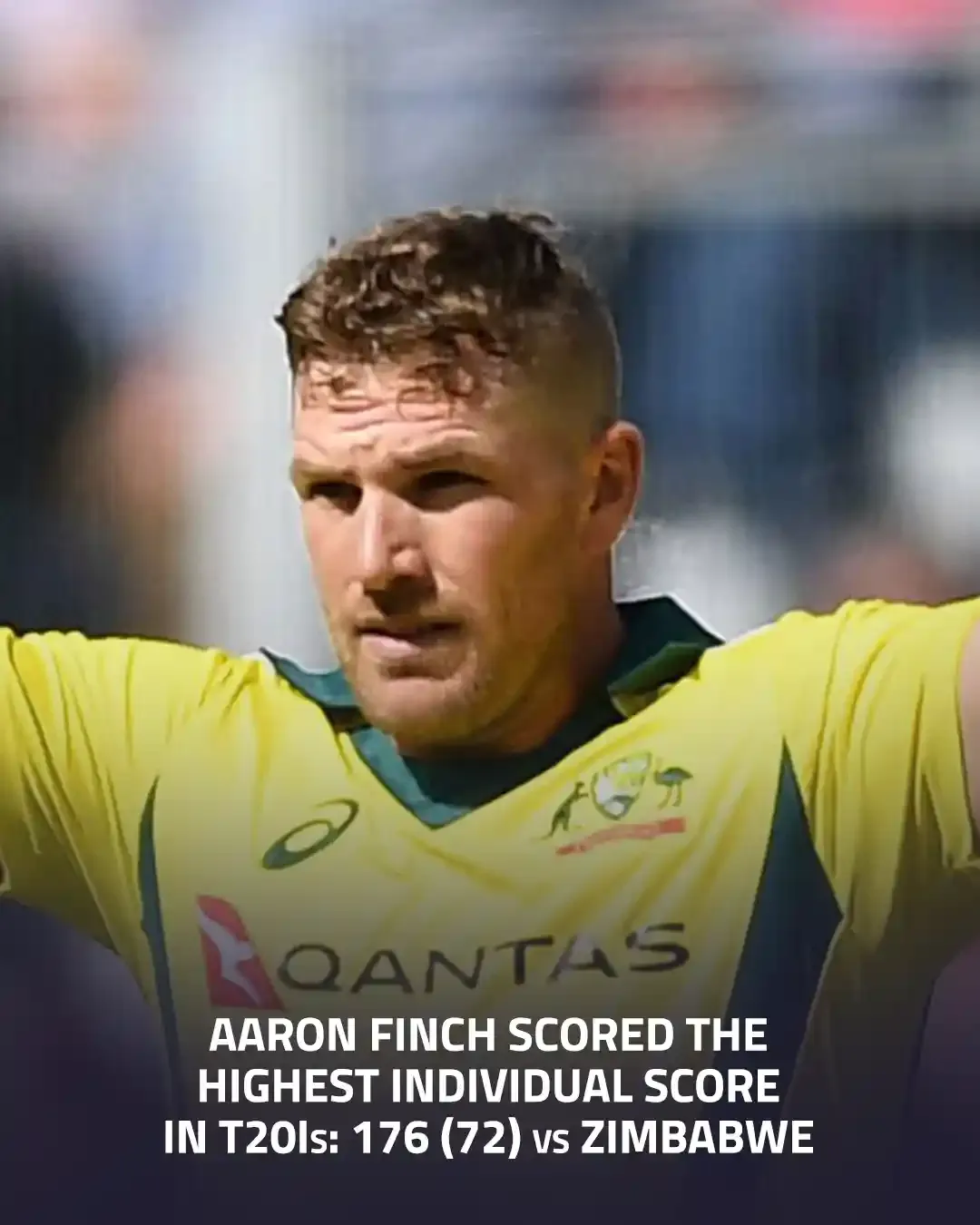 QANTAS

AARON FINCH SCORED THE HIGHEST INDIVIDUAL SCORE IN T20Is: 176 (72) vs ZIMBABWE