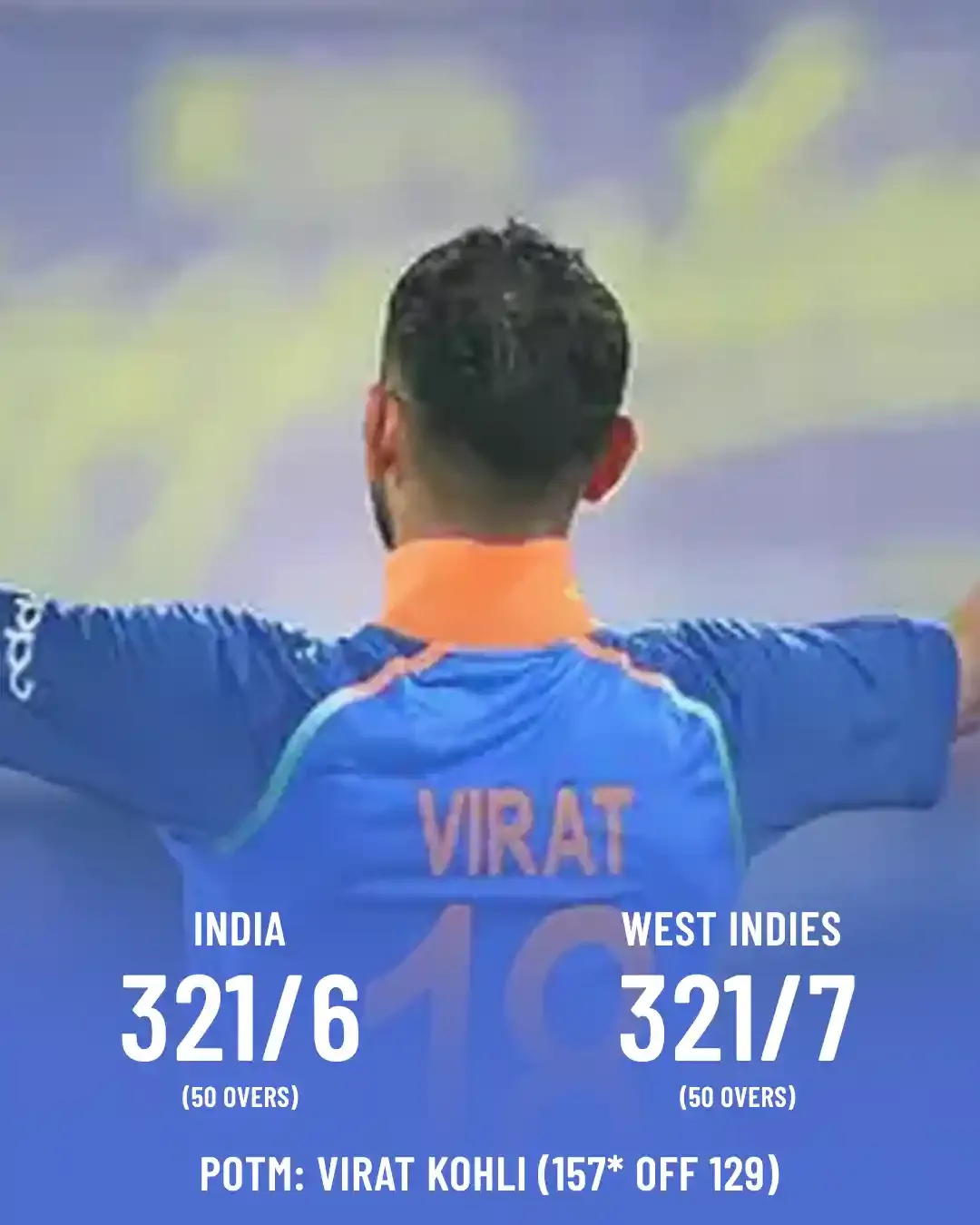 VIRAT

INDIA
321/6
(50 OVERS)

WEST INDIES
321/7
(50 OVERS)

POTM: VIRAT KOHLI (157* OFF 129)