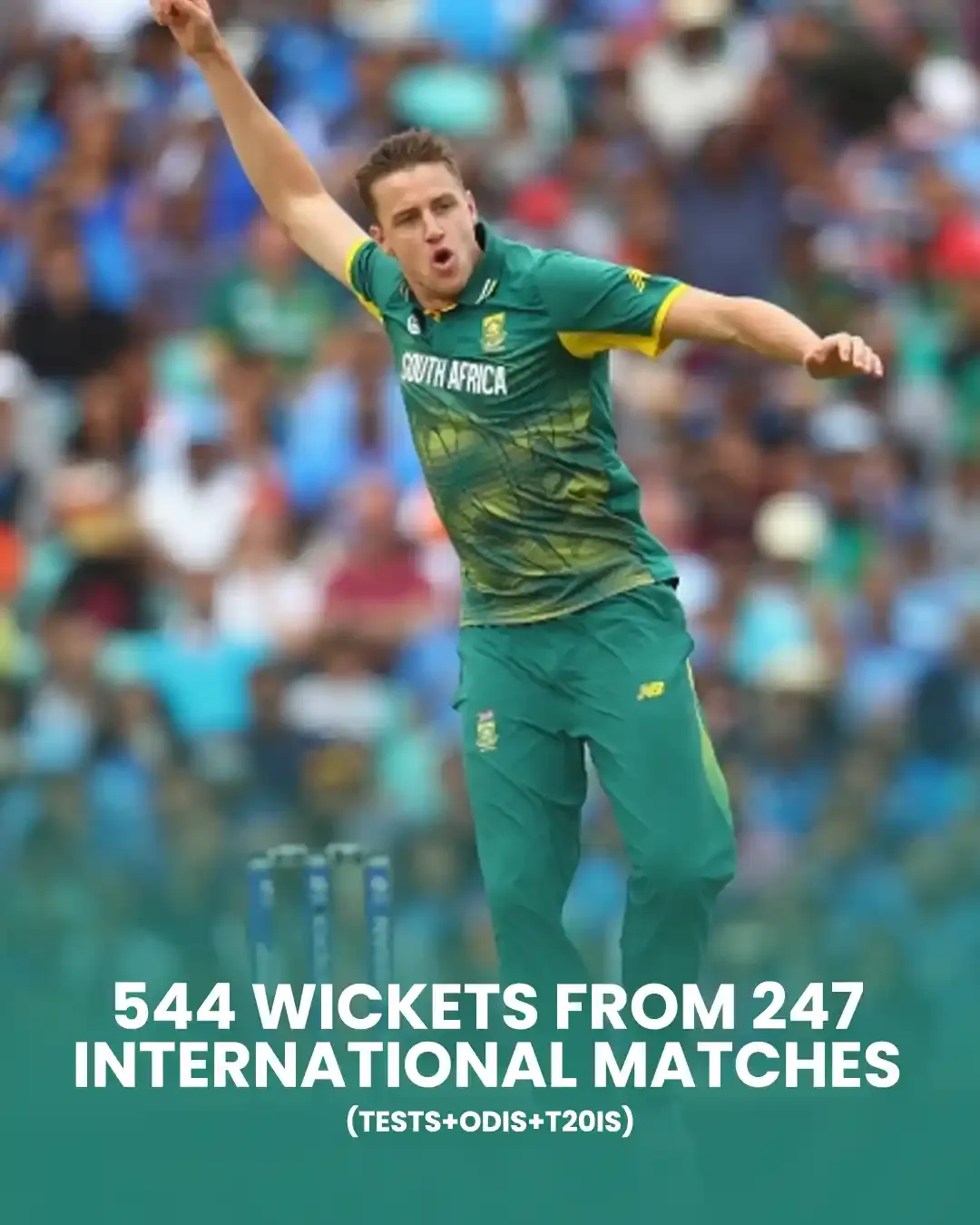 SOUTH AFRICA

544 WICKETS FROM 247 INTERNATIONAL MATCHES
(TESTS+ODIS+T20IS)