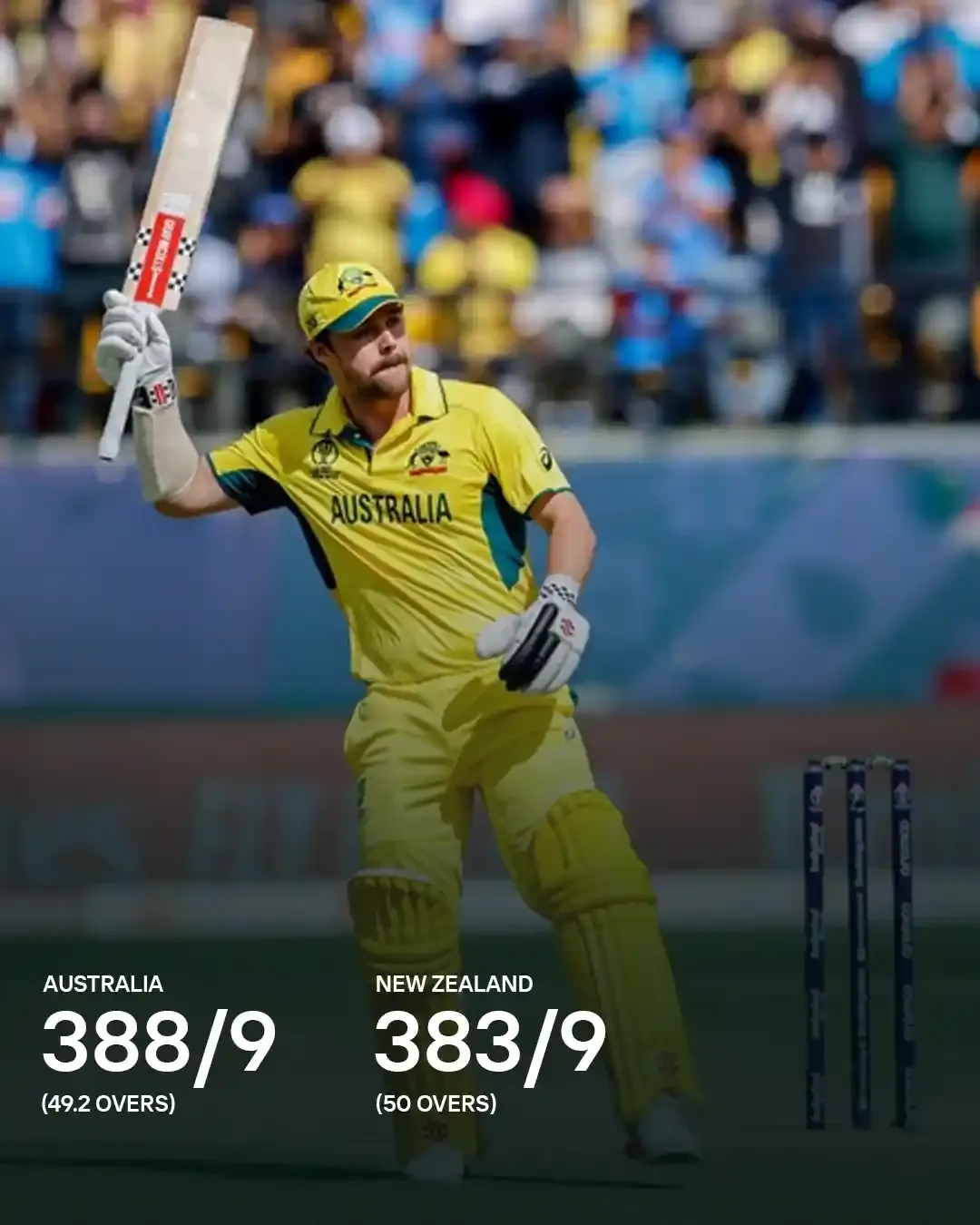 AUSTRALIA

AUSTRALIA
388/9
(49.2 OVERS)

NEW ZEALAND
383/9
(50 OVERS)