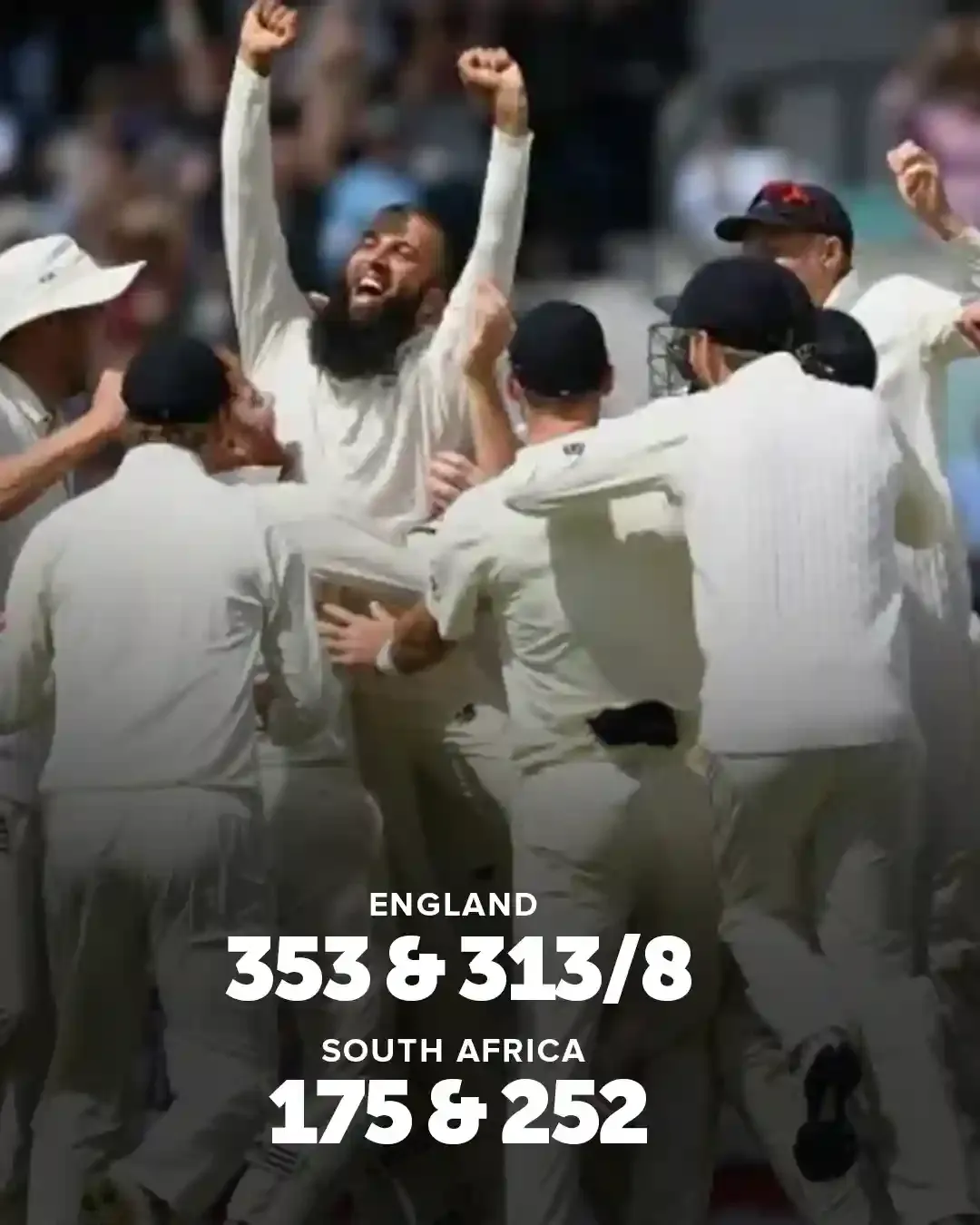 ENGLAND
353 & 313/8
SOUTH AFRICA
175 & 252